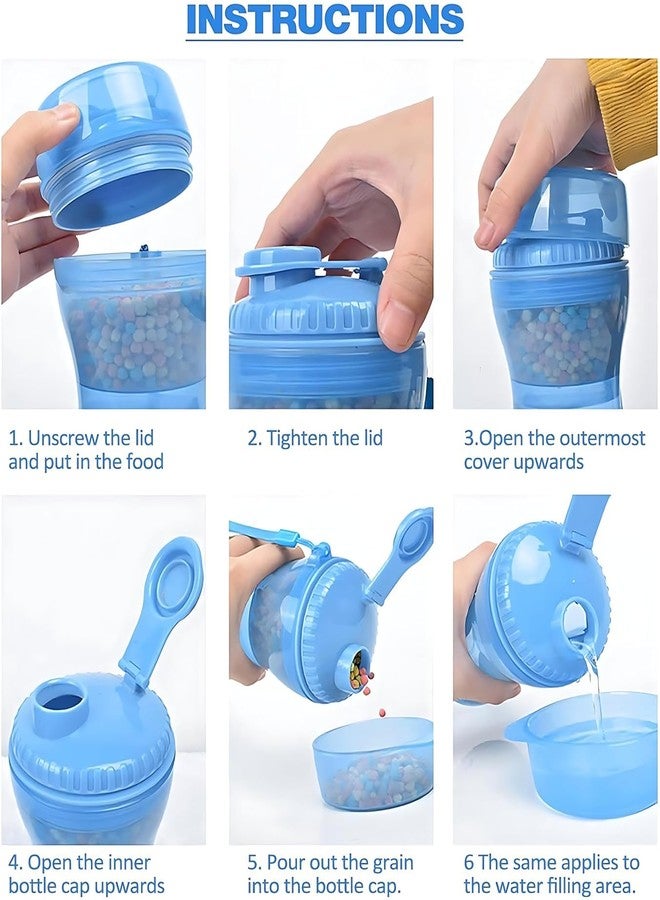 INSTRUCTIONS

1. Unscrew the lid and put in the food

2. Tighten the lid

3.Open the outermost cover upwards

4. Open the inner bottle cap upwards

5. Pour out the grain into the bottle cap.

6 The same applies to the water filling area.